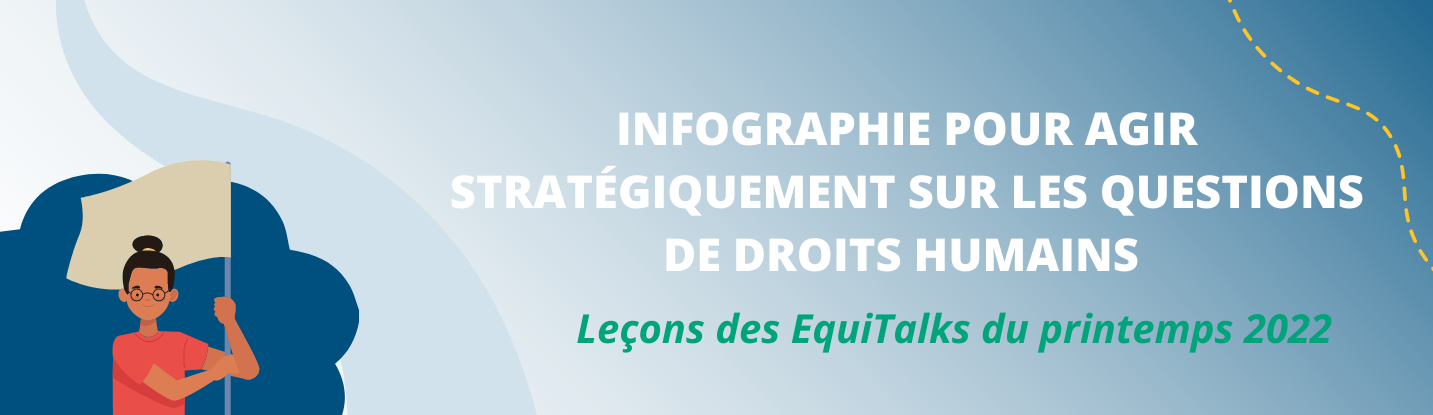 INFOGRAPHIE POUR AGIR STRATÉGIQUEMENT SUR LES QUESTIONS DE DROITS HUMAINS

Leçons des EquiTalks du printemps 2022