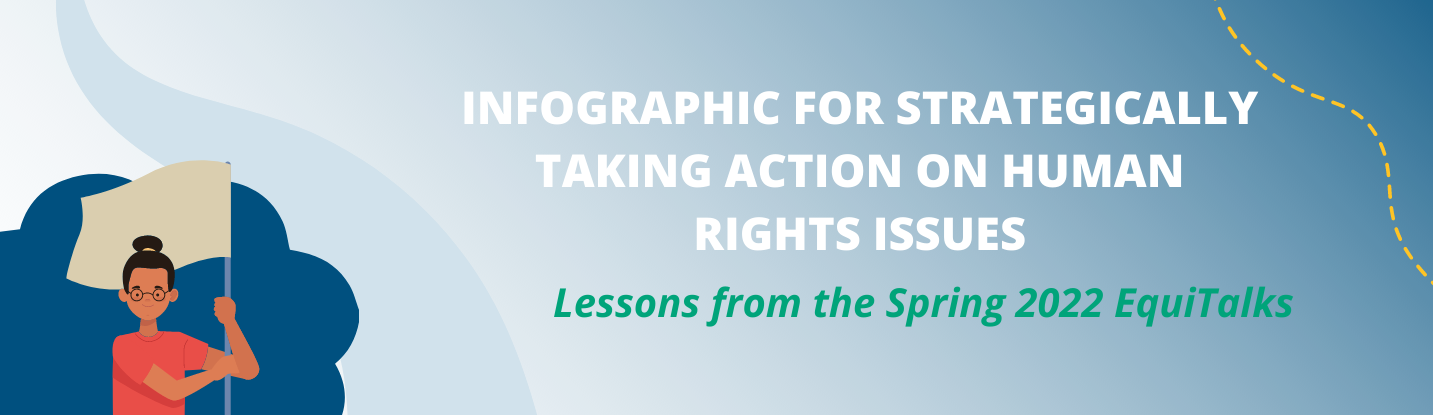 INFOGRAPHIC FOR STRATEGICALLY TAKING ACTION ON HUMAN RIGHTS ISSUES

Lessons from the Spring 2022 EquiTalks